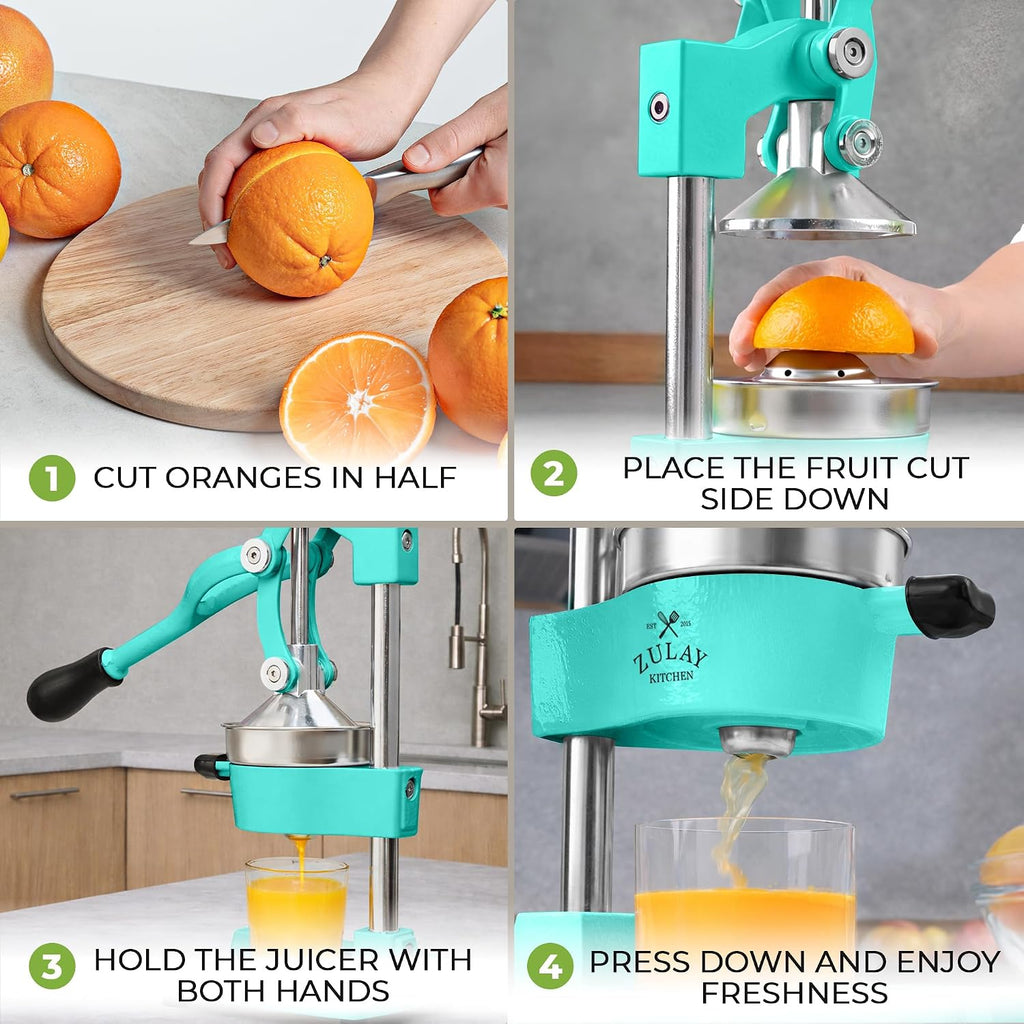 1 CUT ORANGES IN HALF

2 PLACE THE FRUIT CUT SIDE DOWN

3 HOLD THE JUICER WITH BOTH HANDS

EST 2015
ZULAY
KITCHEN

4 PRESS DOWN AND ENJOY FRESHNESS