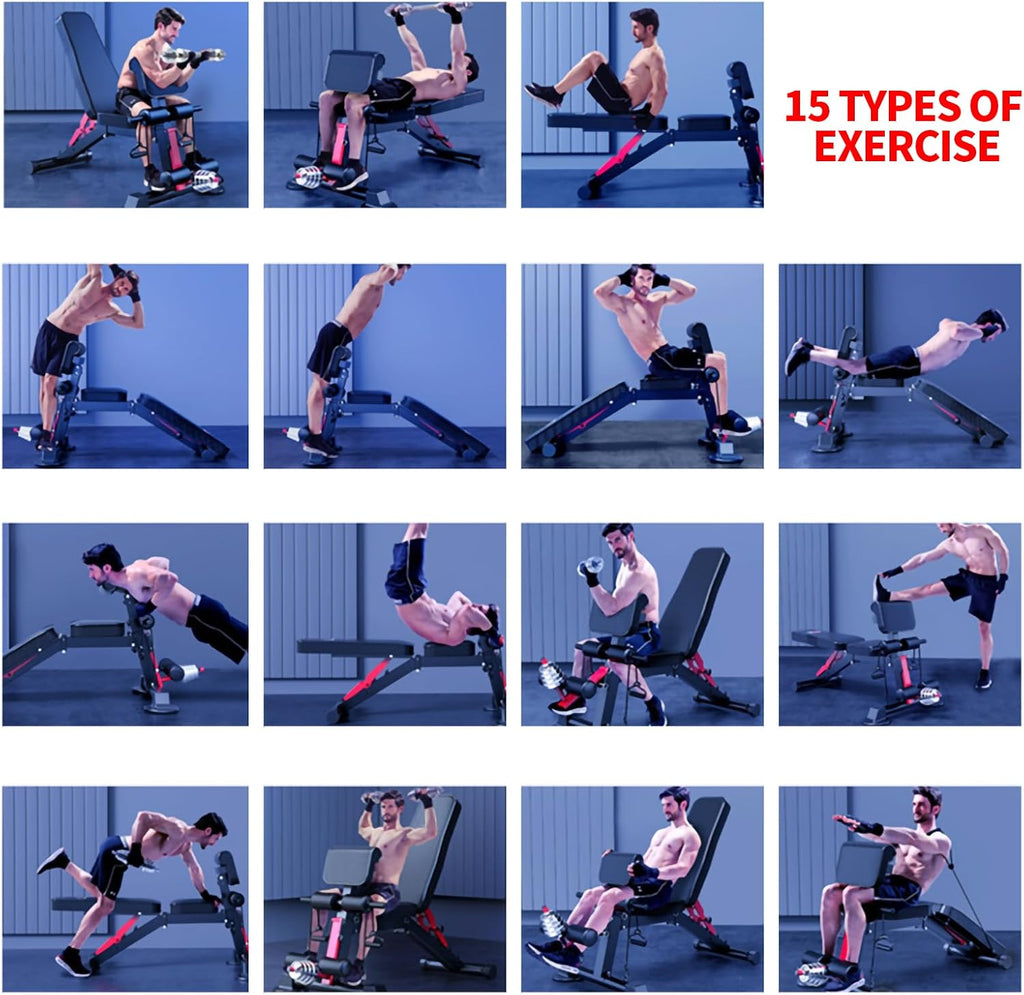 15 TYPES OF EXERCISE