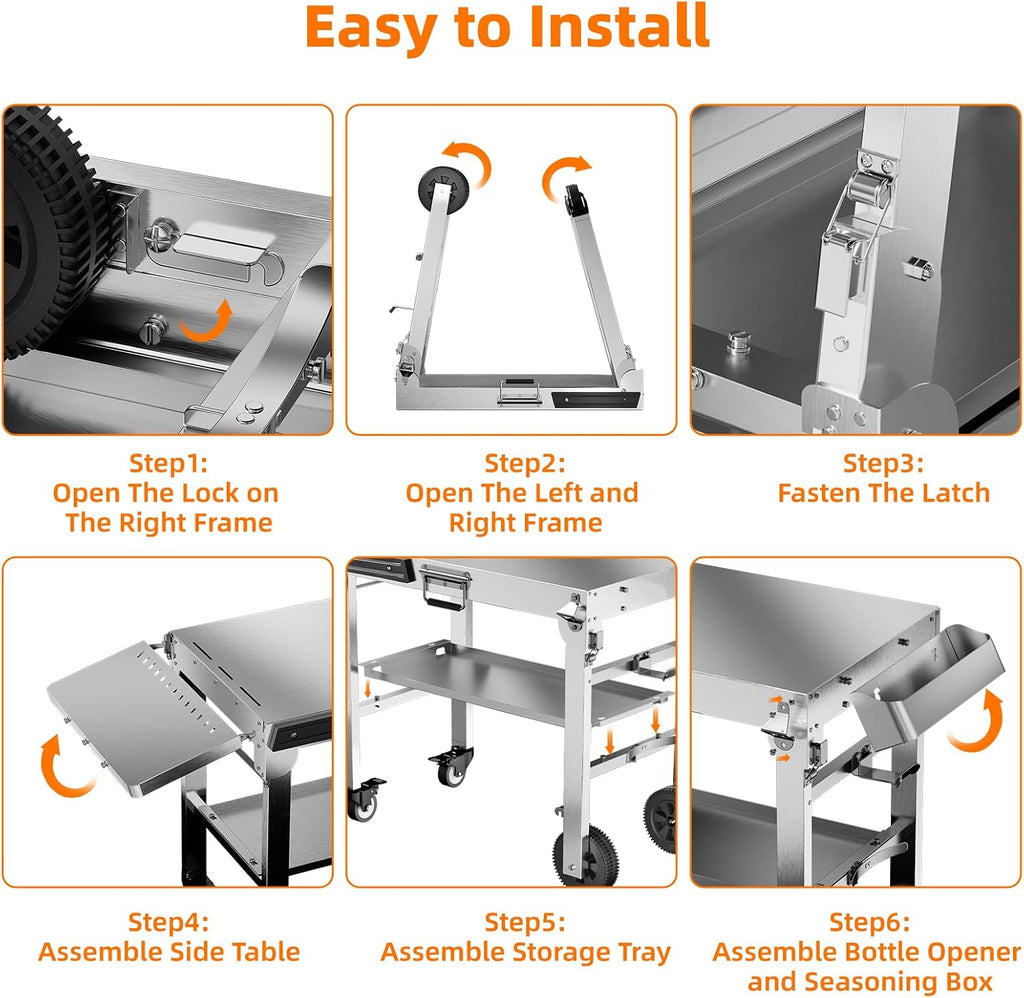 Easy to Install

Step1:
Open The Lock on
The Right Frame

Step2:
Open The Left and
Right Frame

Step3:
Fasten The Latch

Step4:
Assemble Side Table

Step5:
Assemble Storage Tray

Step6:
Assemble Bottle Opener
and Seasoning Box