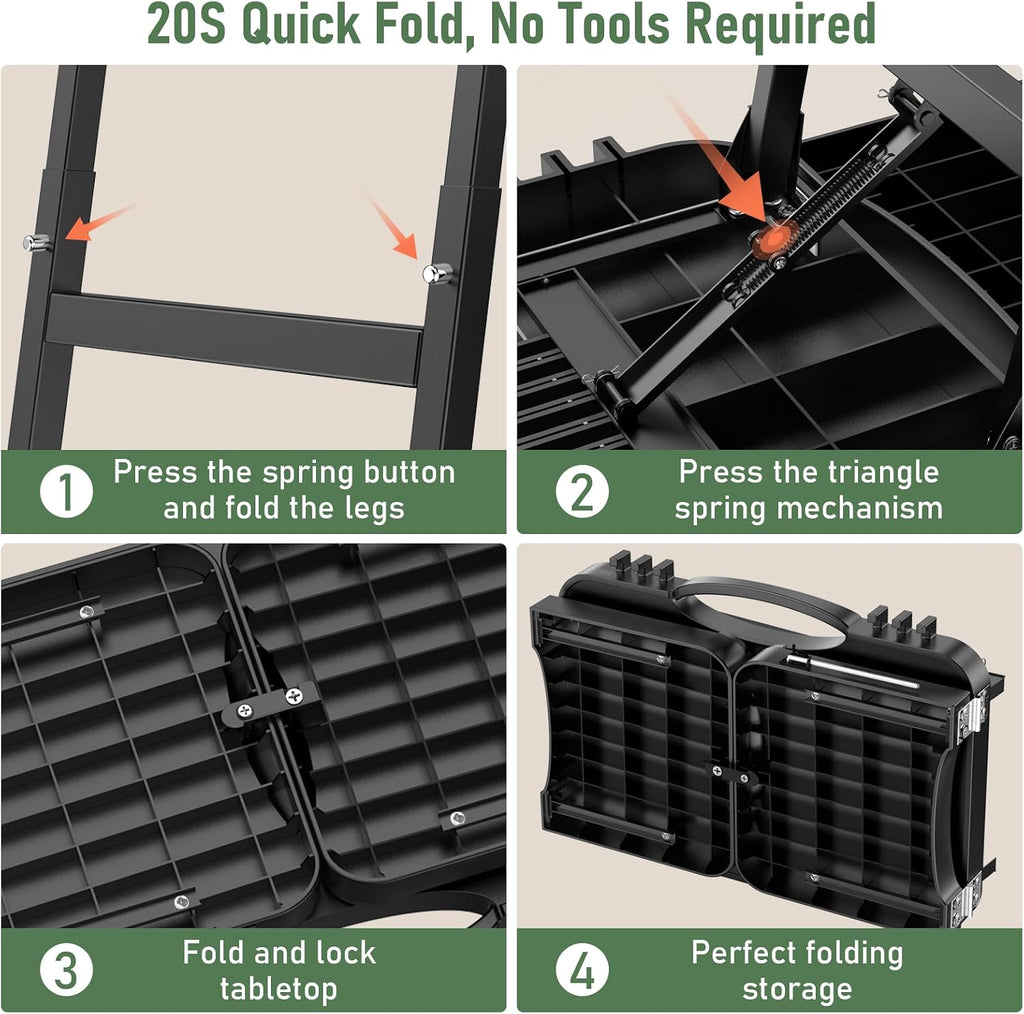 20S Quick Fold, No Tools Required

1 Press the spring button and fold the legs

2 Press the triangle spring mechanism

3 Fold and lock tabletop

4 Perfect folding storage