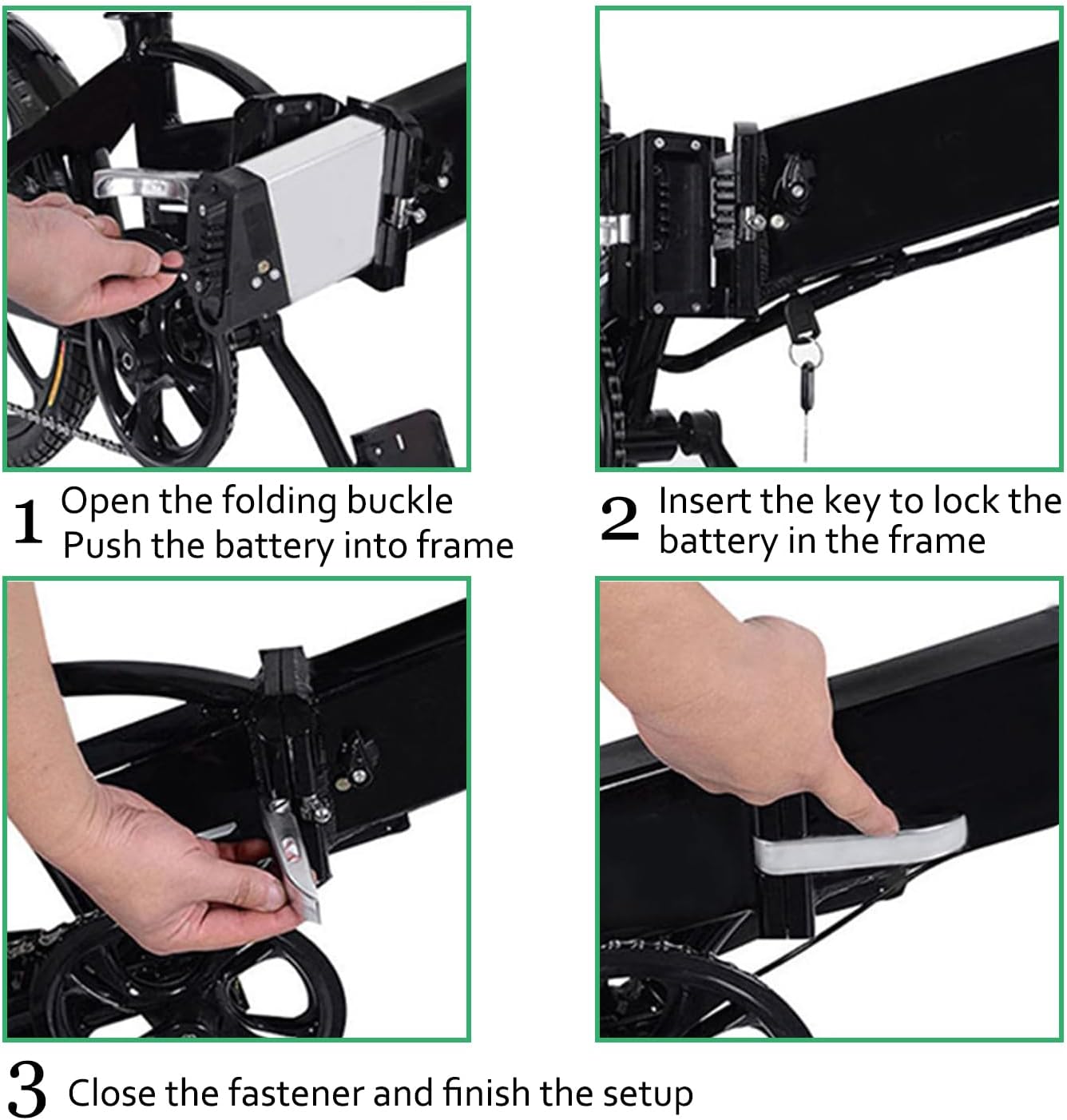 1 Open the folding buckle
Push the battery into frame

2 Insert the key to lock the battery in the frame

3 Close the fastener and finish the setup