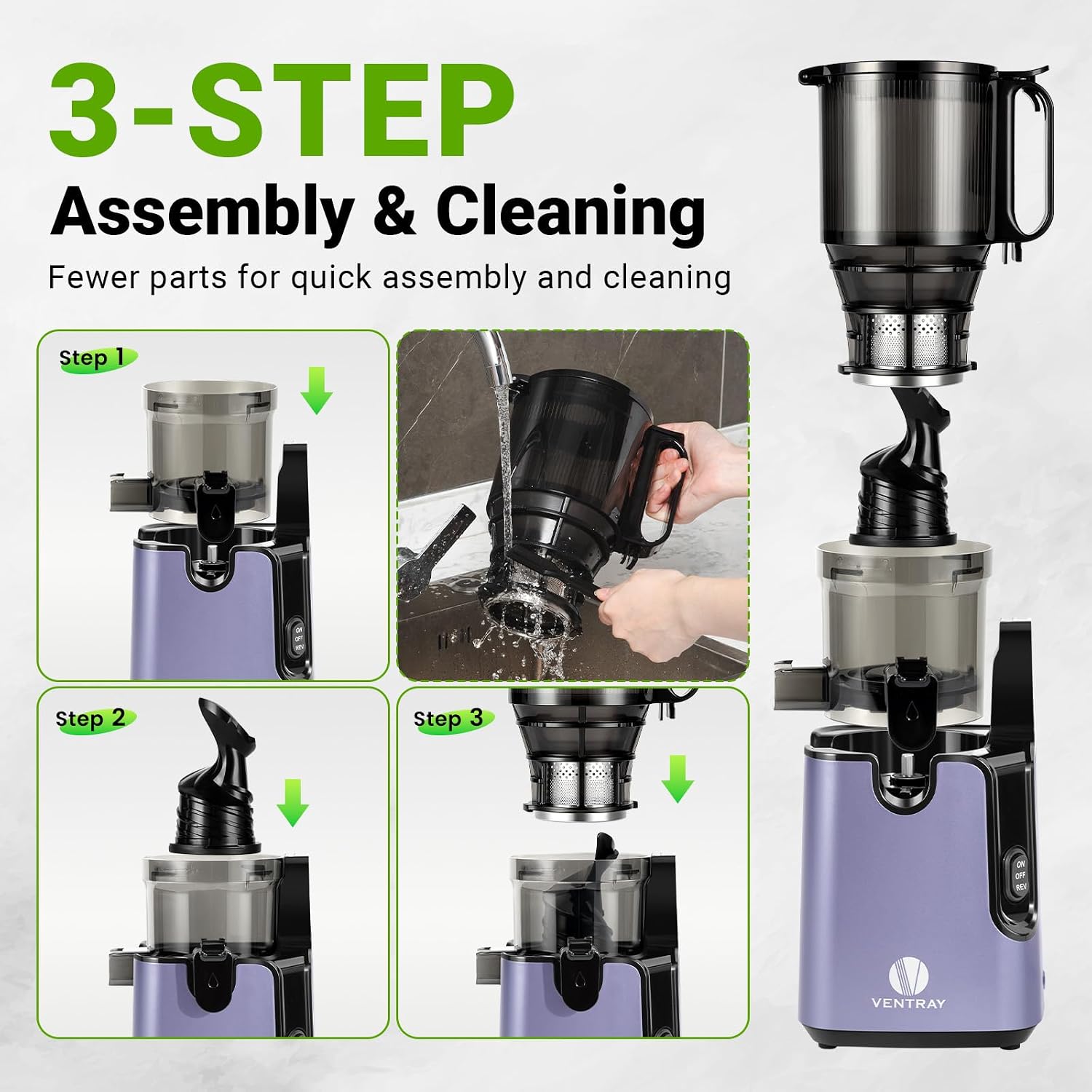 3-STEP
Assembly & Cleaning
Fewer parts for quick assembly and cleaning

Step 1

ON
OFF
REV

Step 2

Step 3

ON
OFF
REV

VENTRAY