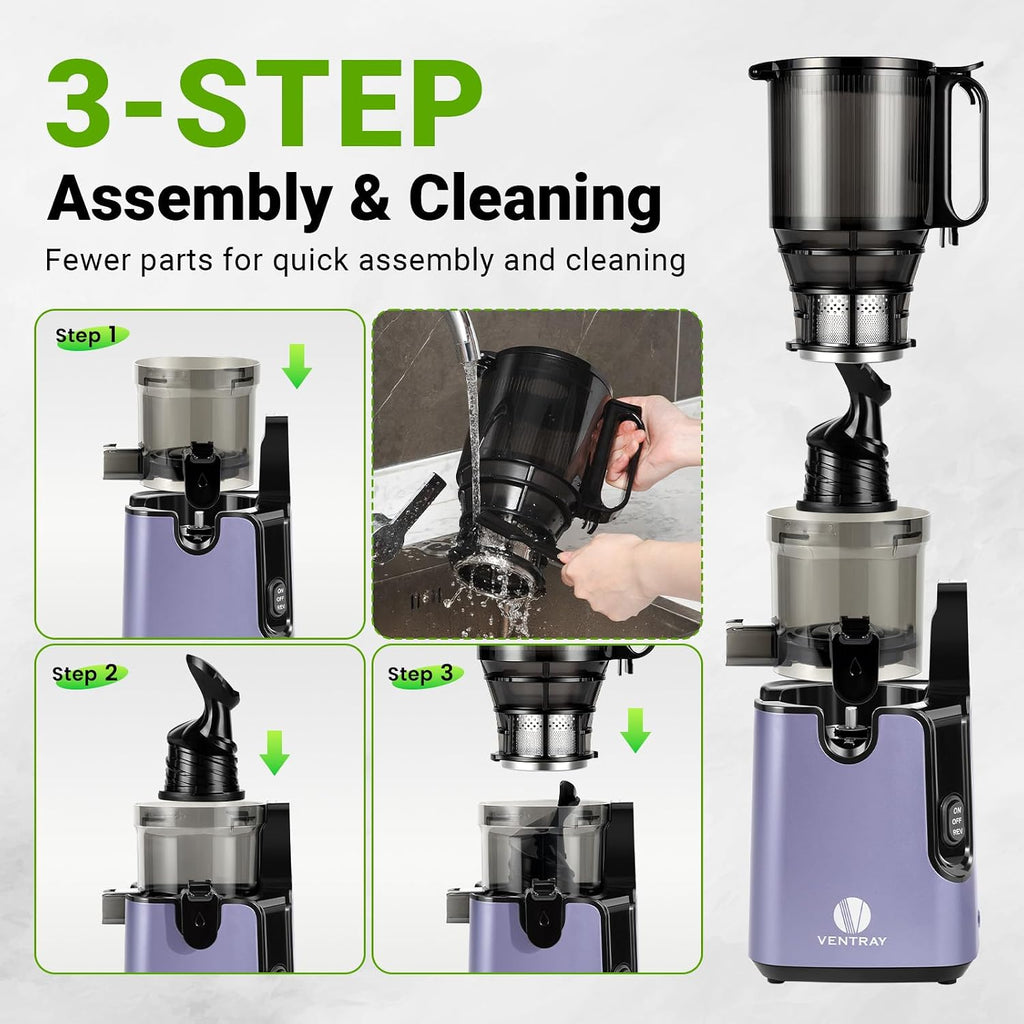 3-STEP
Assembly & Cleaning
Fewer parts for quick assembly and cleaning

Step 1
ON
OFF
REV

Step 2

Step 3

ON
OFF
REV
VENTRAY