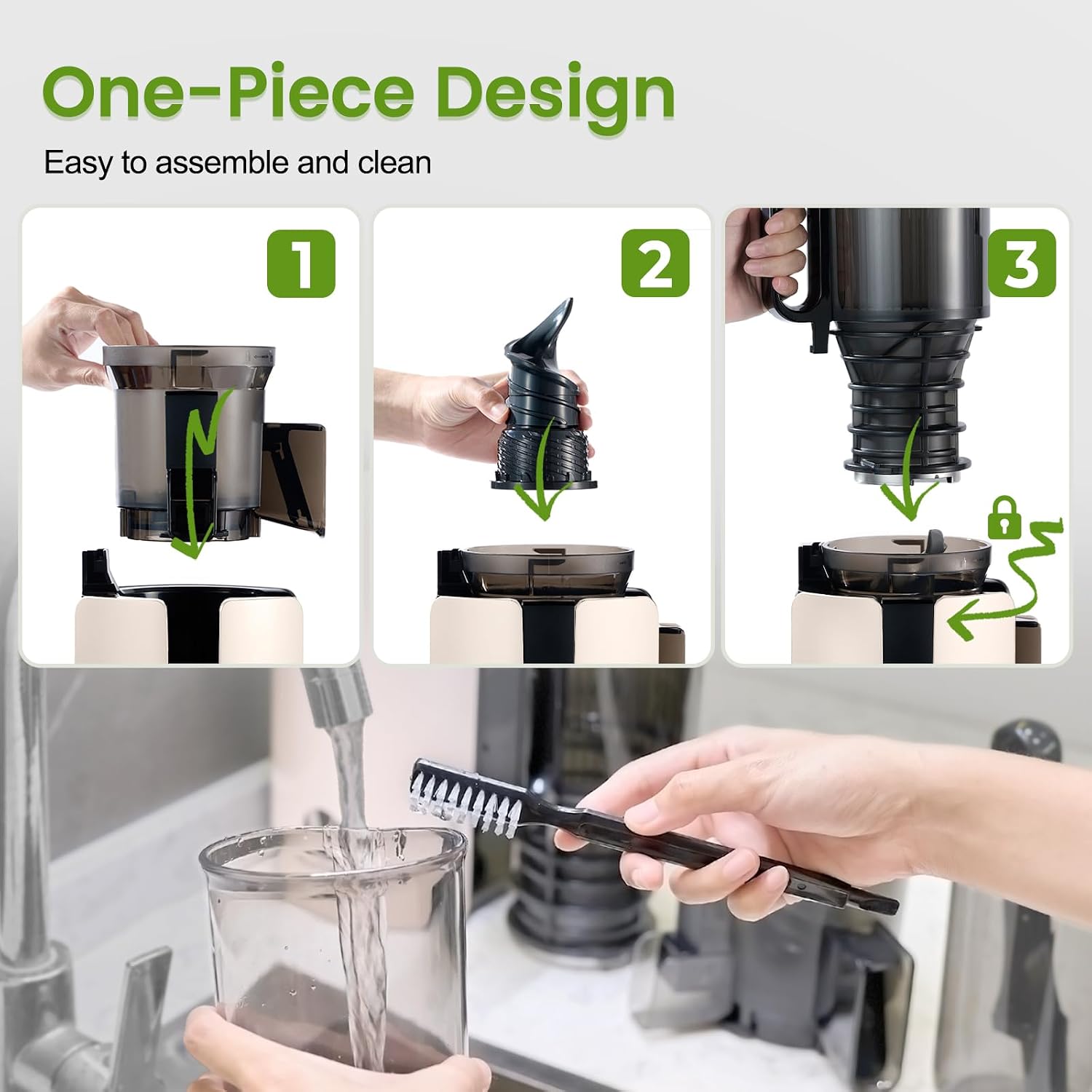 One-Piece Design

Easy to assemble and clean

1

2

3